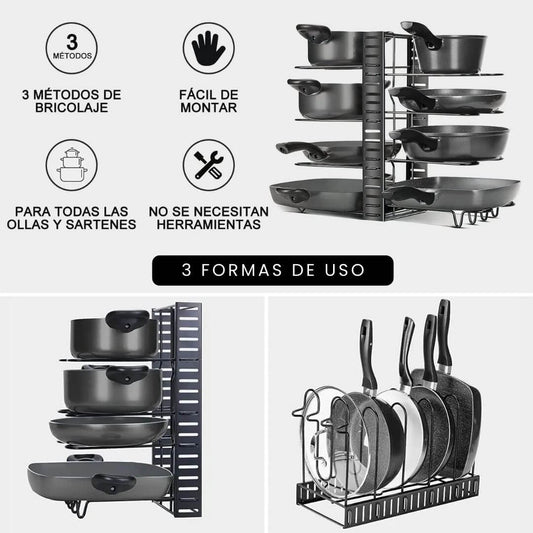 3
MÉTODOS

3 MÉTODOS DE BRICOLAJE

FÁCIL DE MONTAR

PARA TODAS LAS OLLAS Y SARTENES

NO SE NECESITAN HERRAMIENTAS

3 FORMAS DE USO