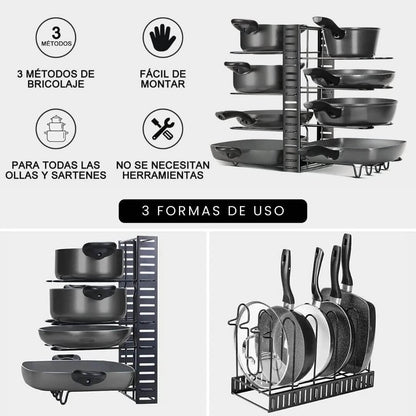 3
MÉTODOS

3 MÉTODOS DE BRICOLAJE

FÁCIL DE MONTAR

PARA TODAS LAS OLLAS Y SARTENES

NO SE NECESITAN HERRAMIENTAS

3 FORMAS DE USO