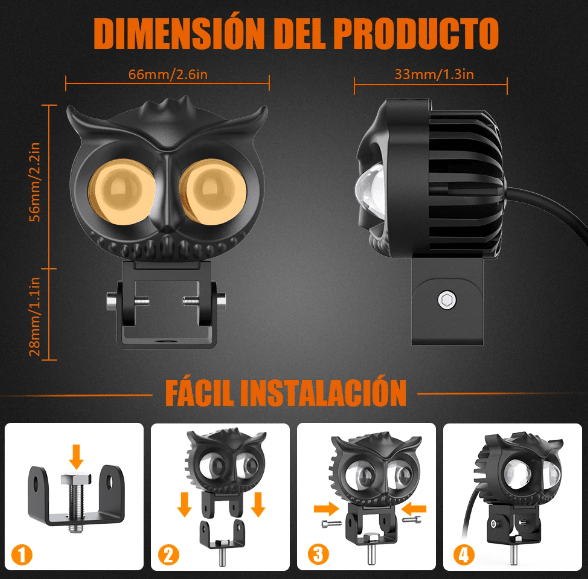 DIMENSIÓN DEL PRODUCTO

66mm/2.6in

33mm/1.3in

56mm/2.2in

28mm/1.1in

FÁCIL INSTALACIÓN

1

2

3

4