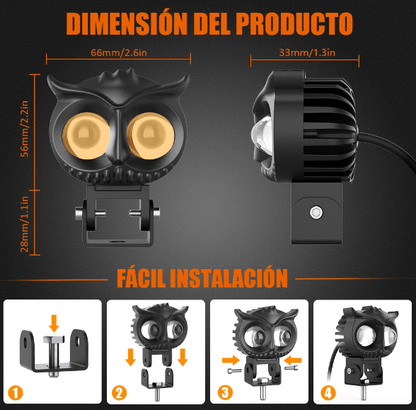 DIMENSIÓN DEL PRODUCTO

66mm/2.6in

33mm/1.3in

56mm/2.2in

28mm/1.1in

FÁCIL INSTALACIÓN

1

2

3

4