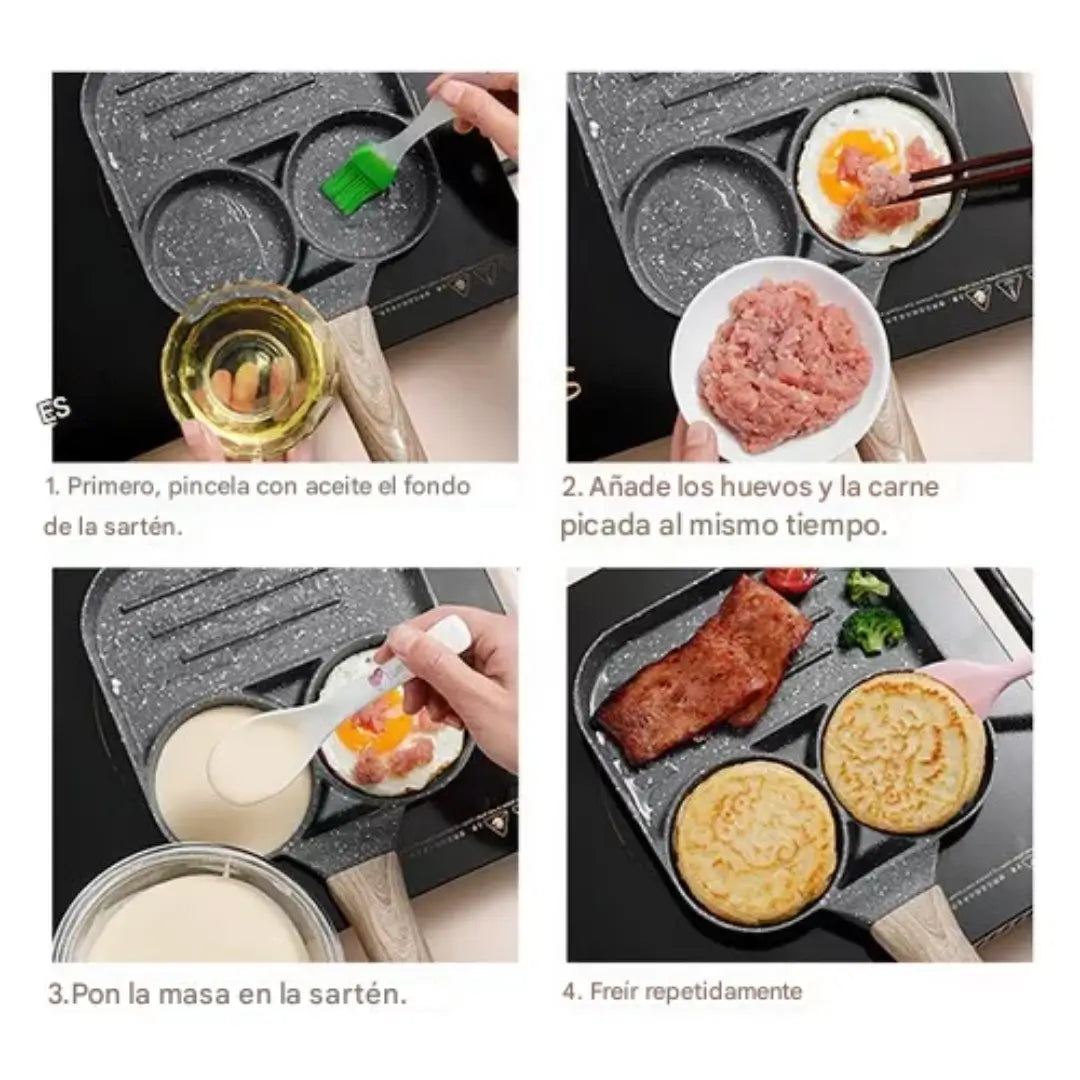 ES

1. Primero, pincela con aceite el fondo de la sartén.

2. Añade los huevos y la carne picada al mismo tiempo.

3.Pon la masa en la sartén.

4. Freír repetidamente